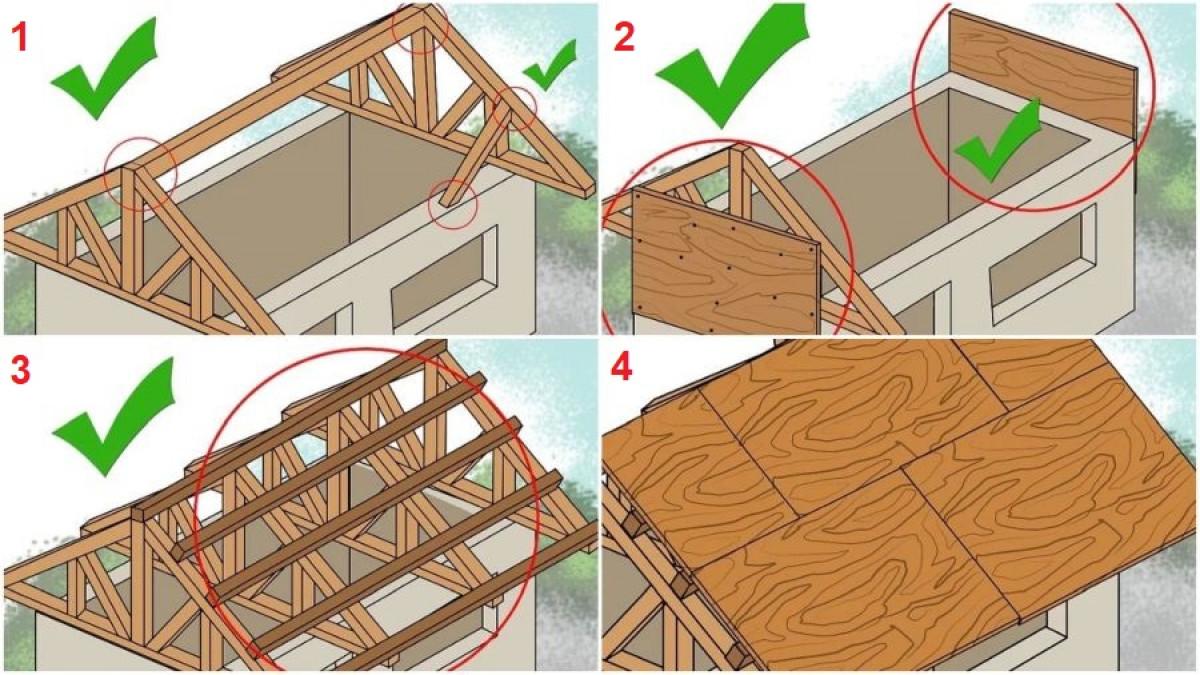 1

2

3

4