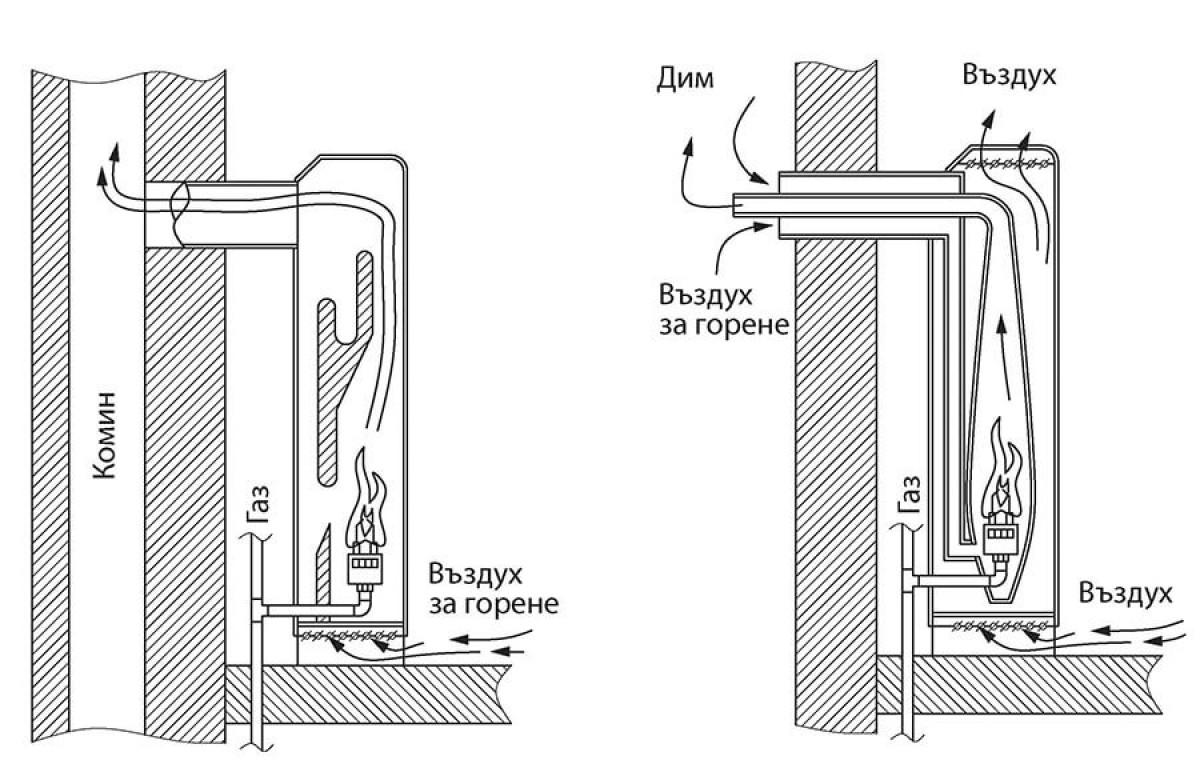 Комин

Газ

Въздух за горене

Дим

Въздух

Въздух за горене

Газ

Въздух