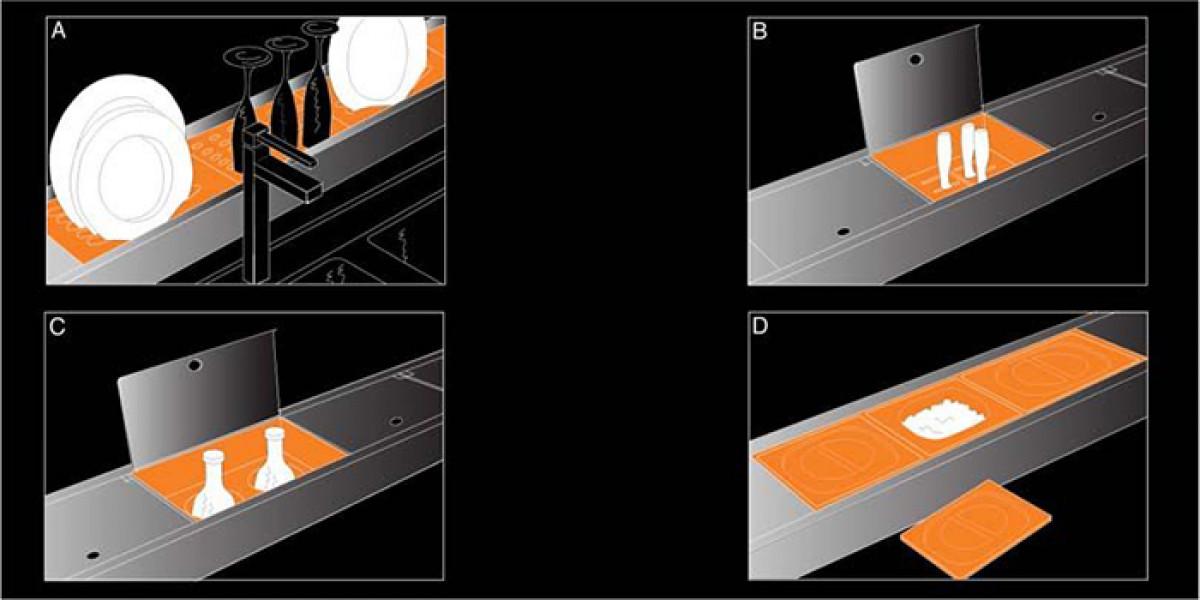 A

B

C

D